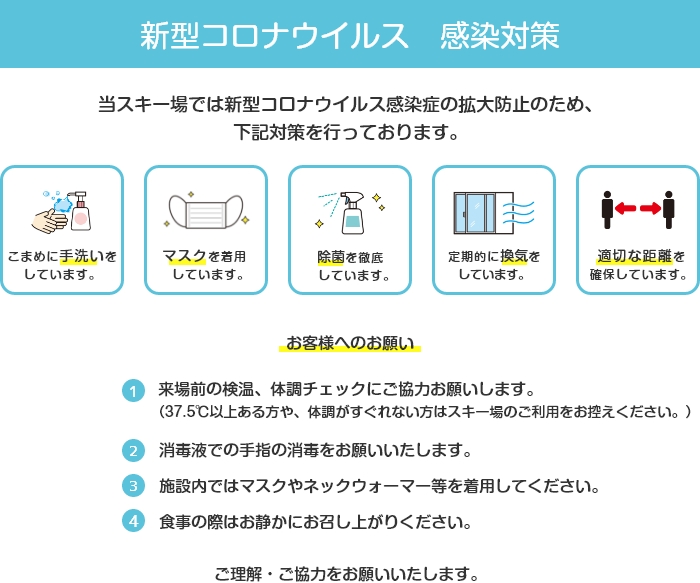 新型コロナウイルス　感染対策

当スキー場では新型コロナウイルス感染症の拡大防止のため、下記対策を行っております。

こまめに手洗いをしています。

マスクを着用しています。

除菌を徹底しています。

定期的に換気をしています。

適切な距離を確保しています。

お客様へのお願い

1 来場前の検温、体調チェックにご協力お願いします。
（37.5℃以上ある方や、体調がすぐれない方はスキー場のご利用をお控えください。）

2 消毒液での手指の消毒をお願いいたします。

3 施設内ではマスクやネックウォーマー等を着用してください。

4 食事の際はお静かにお召し上がりください。

ご理解・ご協力をお願いいたします。